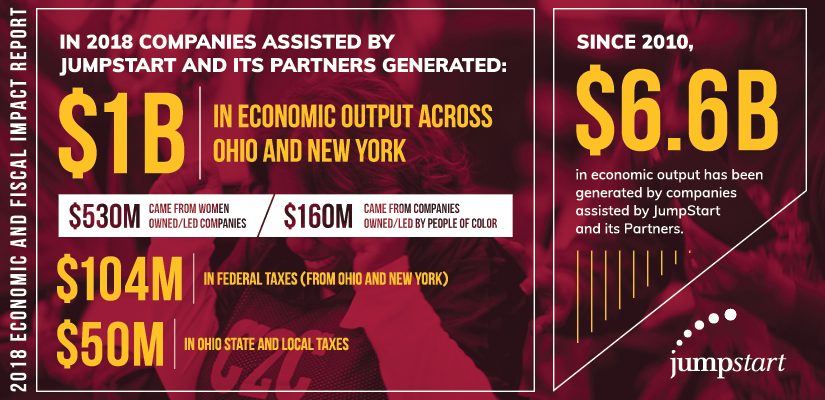 2018 ECONOMIC AND FISCAL IMPACT REPORT

IN 2018 COMPANIES ASSISTED BY JUMPSTART AND ITS PARTNERS GENERATED:

$1B IN ECONOMIC OUTPUT ACROSS OHIO AND NEW YORK

$530M CAME FROM WOMEN OWNED/LED COMPANIES

$160M CAME FROM COMPANIES OWNED/LED BY PEOPLE OF COLOR

$104M IN FEDERAL TAXES (FROM OHIO AND NEW YORK)

$50M IN OHIO STATE AND LOCAL TAXES

SINCE 2010,

$6.6B

in economic output has been generated by companies assisted by JumpStart and its Partners.

jumpstart