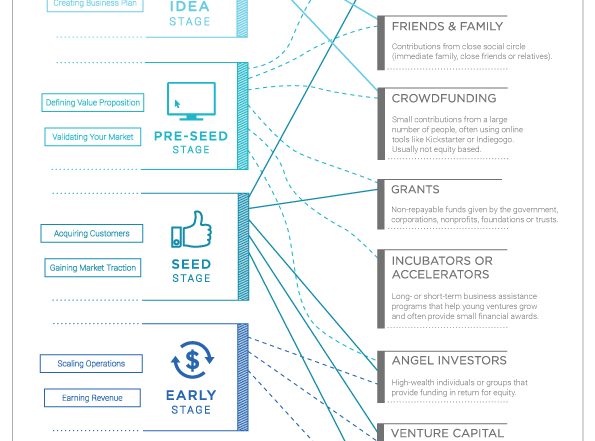 Creating Business Plan

IDEA
STAGE

Defining Value Proposition

Validating Your Market

PRE-SEED
STAGE

Acquiring Customers

Gaining Market Traction

SEED
STAGE

Scaling Operations

Earning Revenue

EARLY
STAGE

FRIENDS & FAMILY

Contributions from close social circle (immediate family, close friends or relatives).

CROWDFUNDING

Small contributions from a large number of people, often using online tools like Kickstarter or Indiegogo. Usually not equity based.

GRANTS

Non-repayable funds given by the government, corporations, nonprofits, foundations or trusts.

INCUBATORS OR ACCELERATORS

Long- or short-term business assistance programs that help young ventures grow and often provide small financial awards.

ANGEL INVESTORS

High-wealth individuals or groups that provide funding in return for equity.

VENTURE CAPITAL