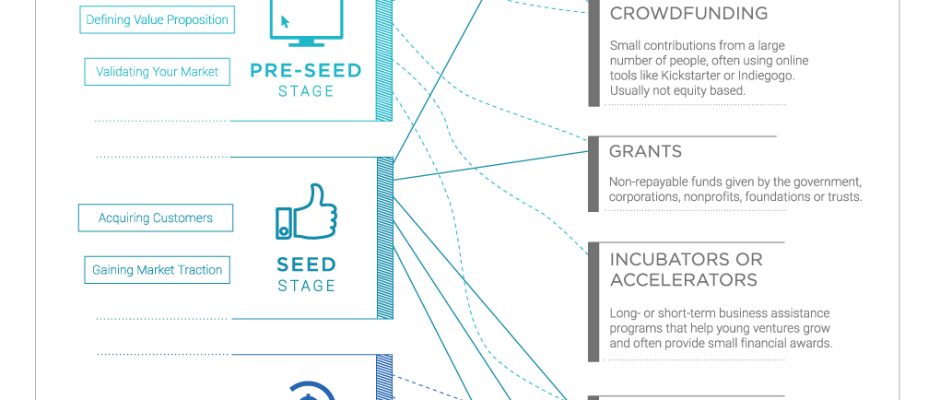 Defining Value Proposition

Validating Your Market

PRE-SEED
STAGE

Acquiring Customers

Gaining Market Traction

SEED
STAGE

CROWDFUNDING

Small contributions from a large number of people, often using online tools like Kickstarter or Indiegogo. Usually not equity based.

GRANTS

Non-repayable funds given by the government, corporations, nonprofits, foundations or trusts.

INCUBATORS OR ACCELERATORS

Long- or short-term business assistance programs that help young ventures grow and often provide small financial awards.